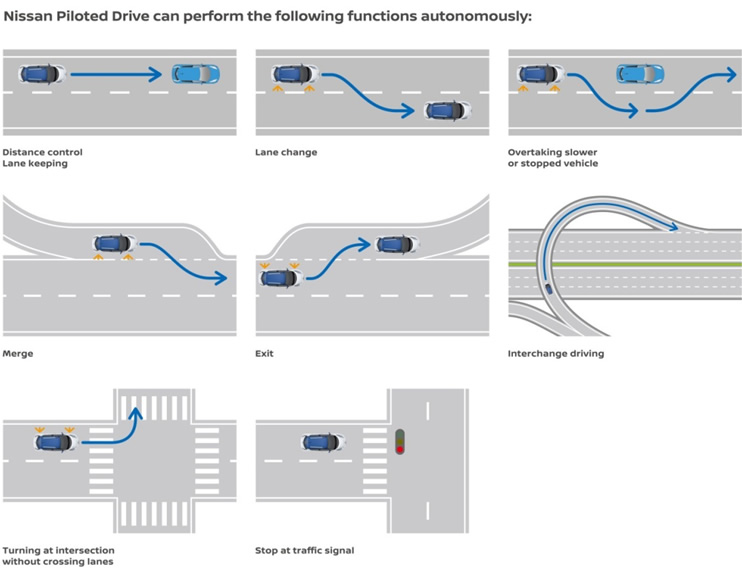 Nissan Piloted Drive can perform the following functions autonomously:

Distance control
Lane keeping

Lane change

Overtaking slower
or stopped vehicle

Merge

Exit

Interchange driving

Turning at intersection
without crossing lanes

Stop at traffic signal